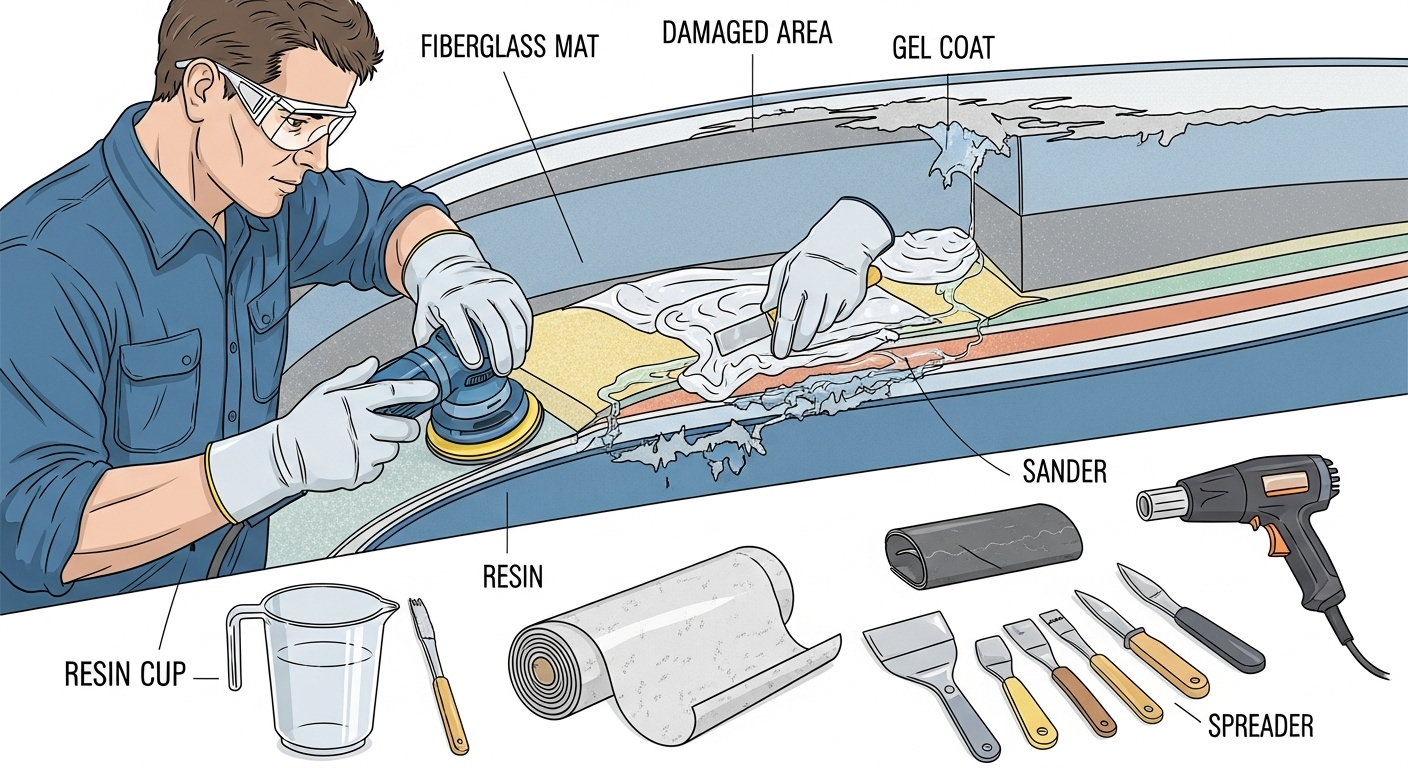 FIBERGLASS MAT
DAMAGED AREA
GEL COAT
SANDER
RESIN
RESIN CUP
SPREADER